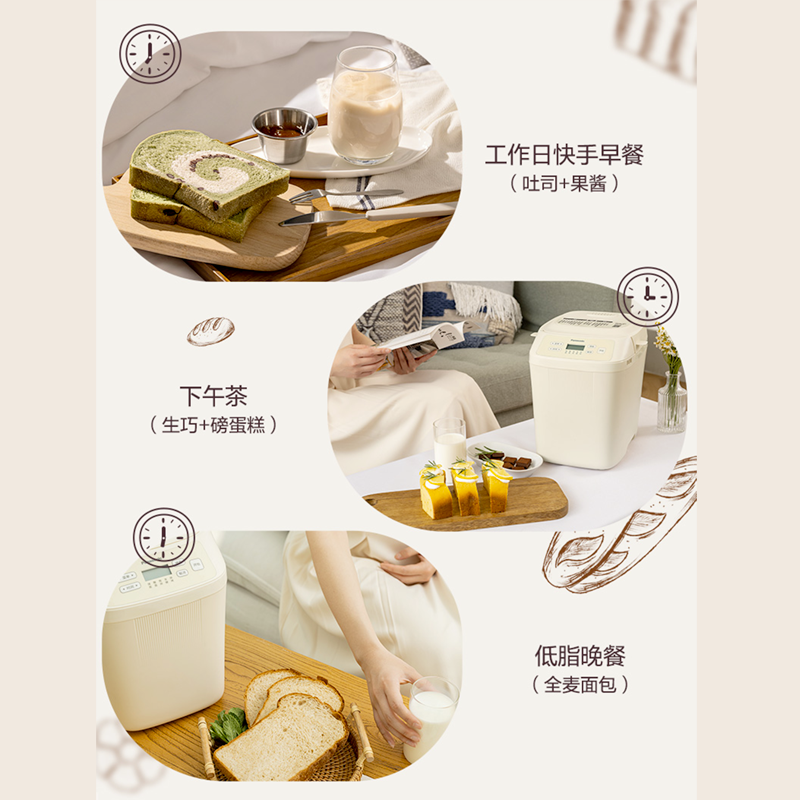 工作日快手早餐
（吐司+果酱）

下午茶
（生巧+磅蛋糕）

低脂晚餐
（全麦面包）