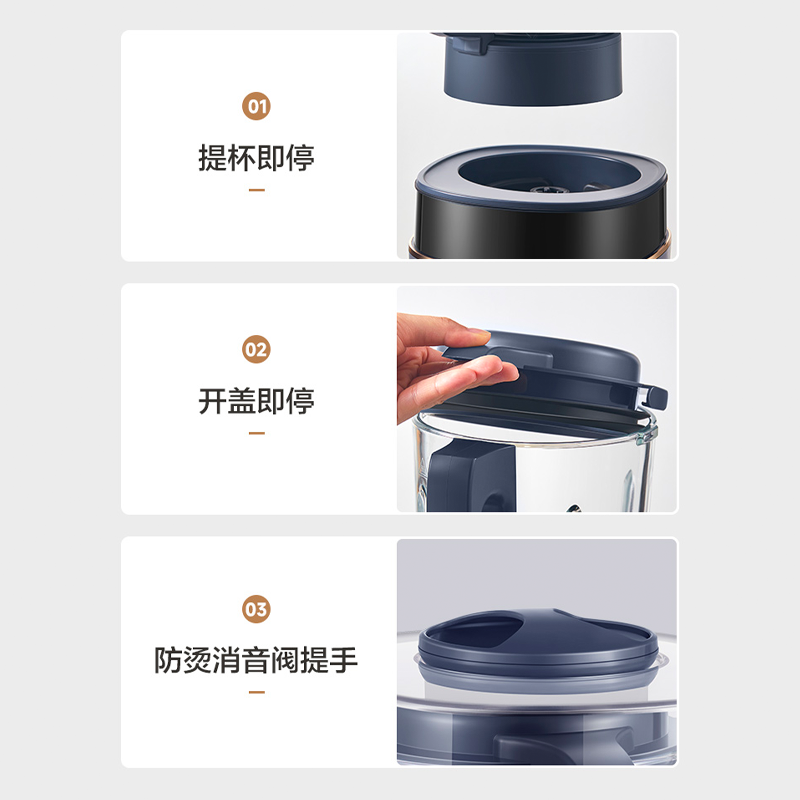 01

提杯即停

02

开盖即停

03

防烫消音阀提手